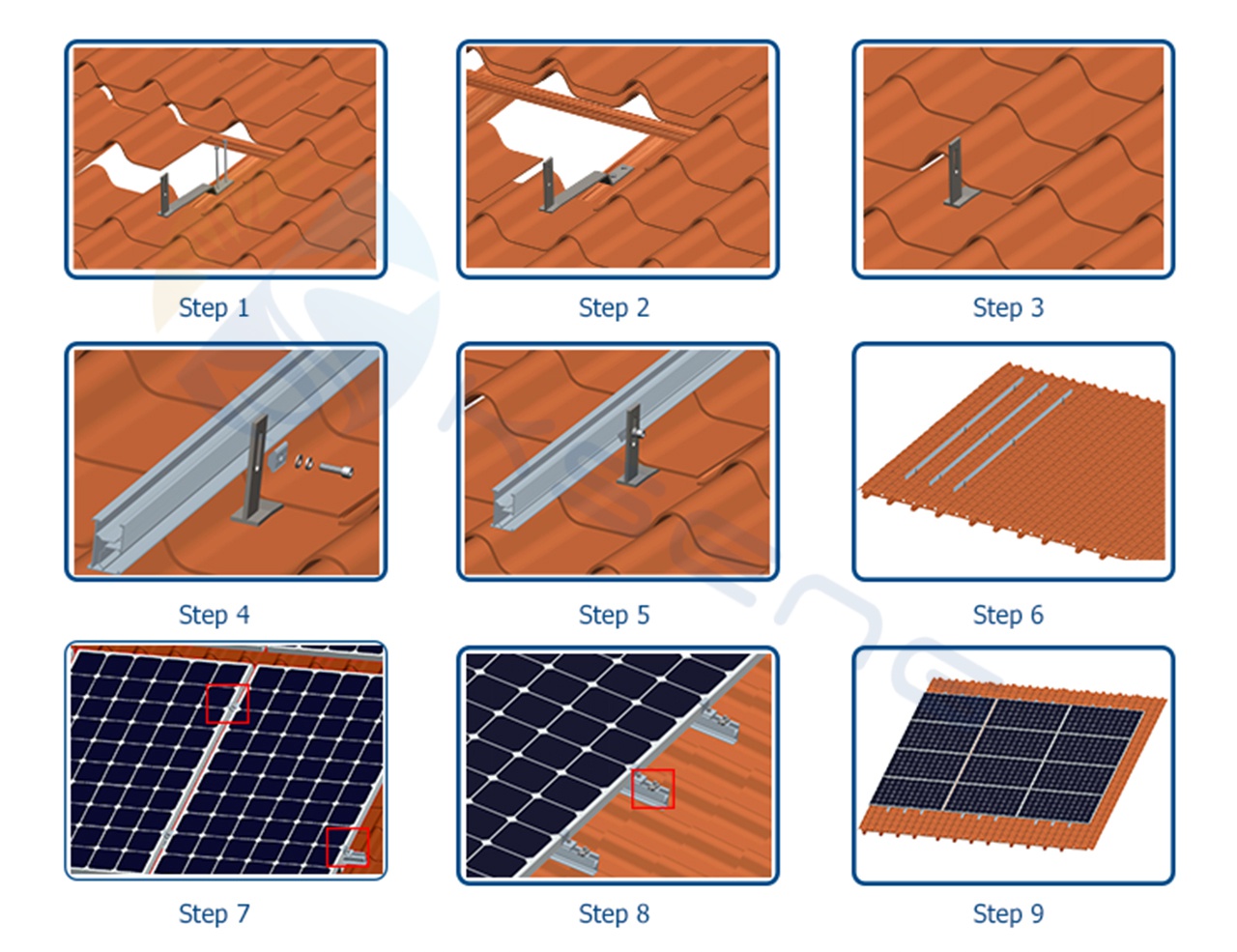 Step 1

Step 2

Step 3

Step 4

Step 5

Step 6

Step 7

Step 8

Step 9